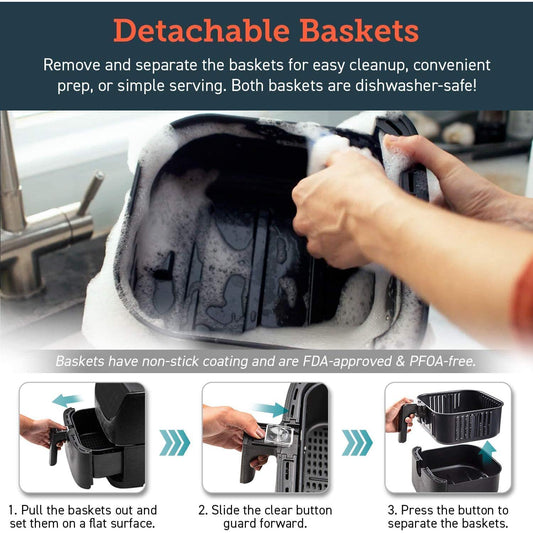 Detachable Baskets

Remove and separate the baskets for easy cleanup, convenient prep, or simple serving. Both baskets are dishwasher-safe!

Baskets have non-stick coating and are FDA-approved & PFOA-free.

1. Pull the baskets out and set them on a flat surface.

2. Slide the clear button guard forward.

3. Press the button to separate the baskets.